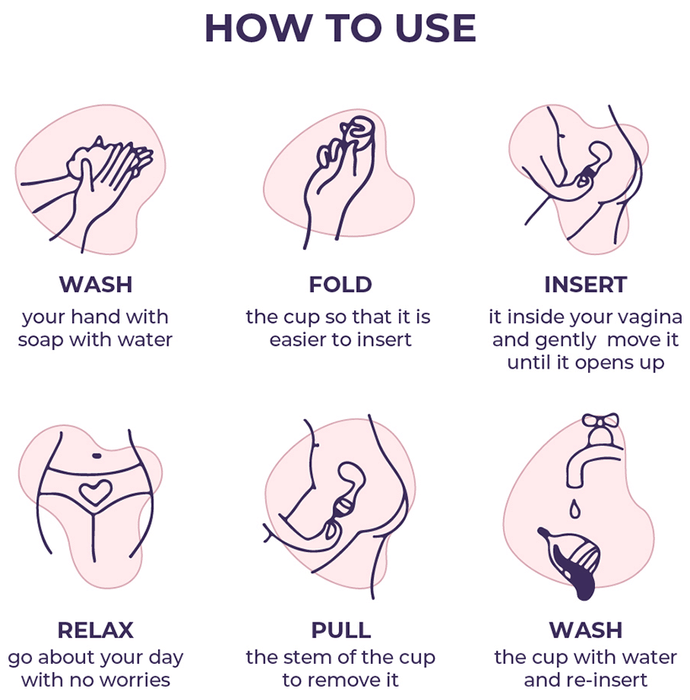 HOW TO USE

WASH
your hand with soap with water

FOLD
the cup so that it is easier to insert

INSERT
it inside your vagina and gently move it until it opens up

RELAX
go about your day with no worries

PULL
the stem of the cup to remove it

WASH
the cup with water and re-insert