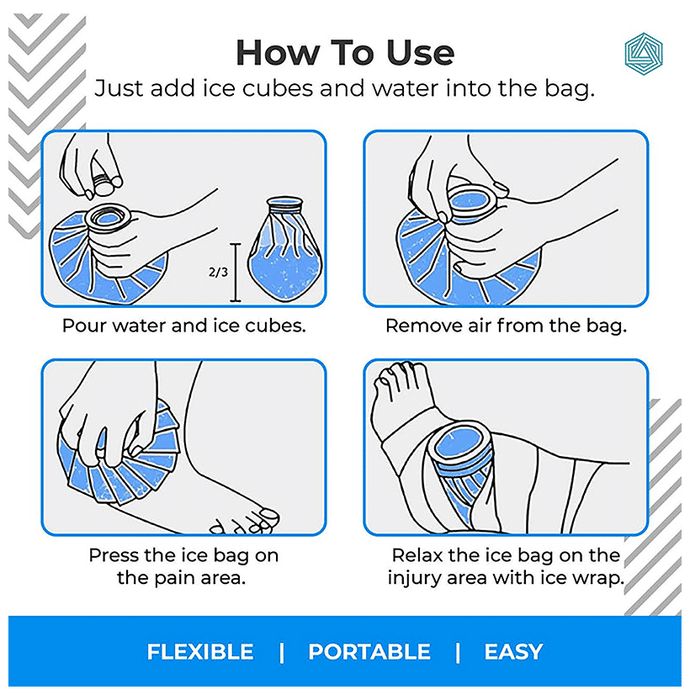 How To Use

Just add ice cubes and water into the bag.

2/3

Pour water and ice cubes.

Remove air from the bag.

Press the ice bag on the pain area.

Relax the ice bag on the injury area with ice wrap.

FLEXIBLE | PORTABLE | EASY