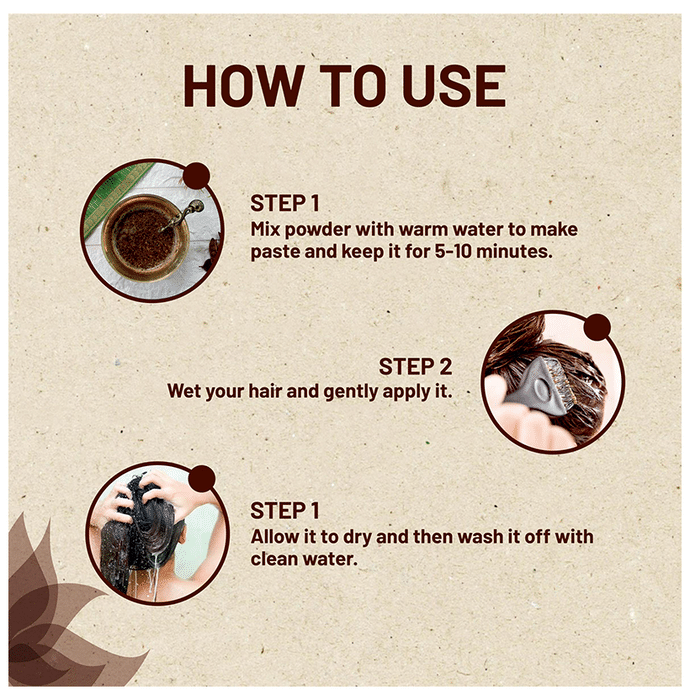 HOW TO USE

STEP 1
Mix powder with warm water to make paste and keep it for 5-10 minutes.

STEP 2
Wet your hair and gently apply it.

STEP 1
Allow it to dry and then wash it off with clean water.