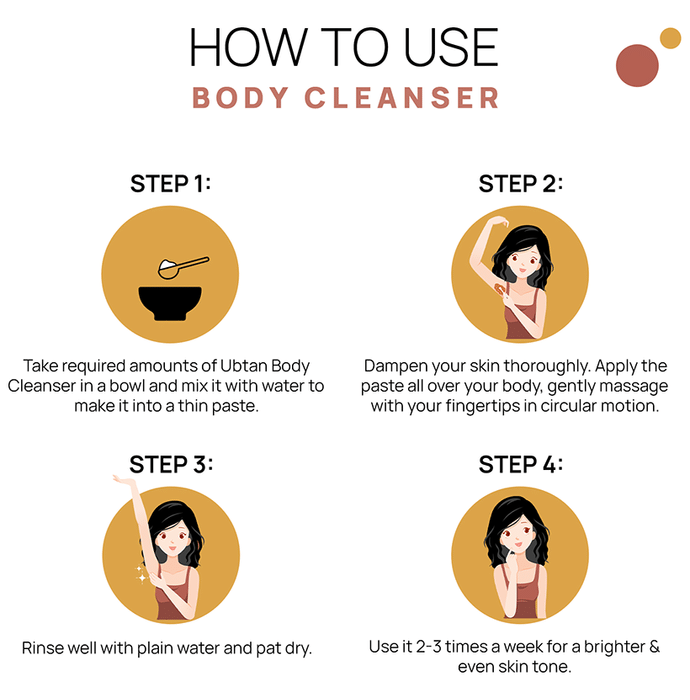 HOW TO USE
BODY CLEANSER

STEP 1:

Take required amounts of Ubtan Body Cleanser in a bowl and mix it with water to make it into a thin paste.

STEP 2:

Dampen your skin thoroughly. Apply the paste all over your body, gently massage with your fingertips in circular motion.

STEP 3:

Rinse well with plain water and pat dry.

STEP 4:

Use it 2-3 times a week for a brighter & even skin tone.