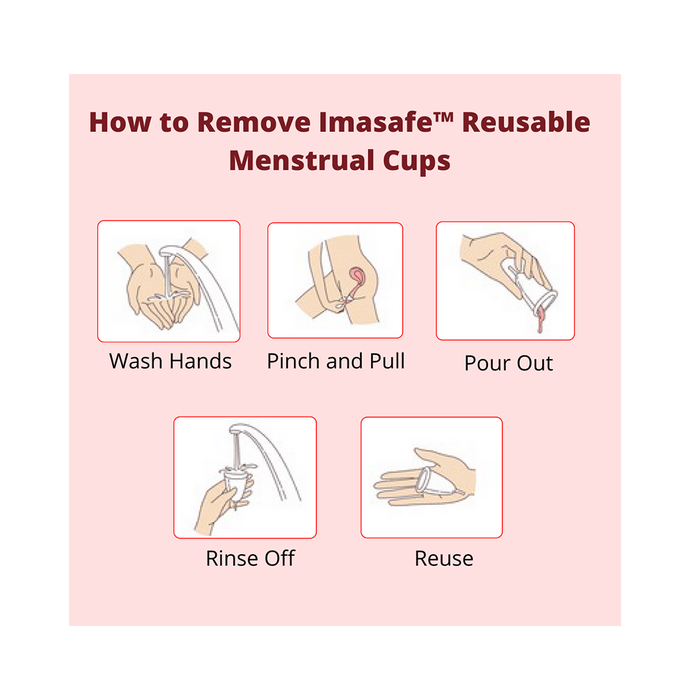 How to Remove Imasafe™ Reusable Menstrual Cups

Wash Hands

Pinch and Pull

Pour Out

Rinse Off

Reuse