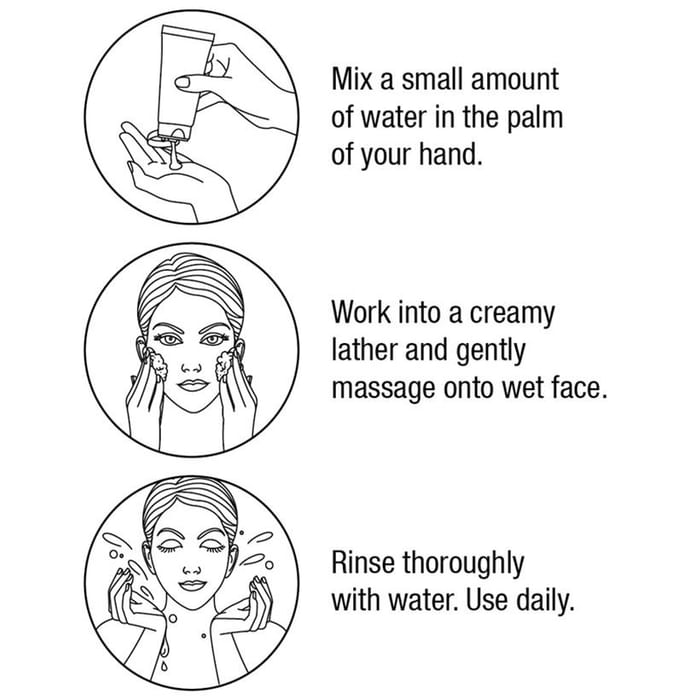 Mix a small amount of water in the palm of your hand.

Work into a creamy lather and gently massage onto wet face.

Rinse thoroughly with water. Use daily.