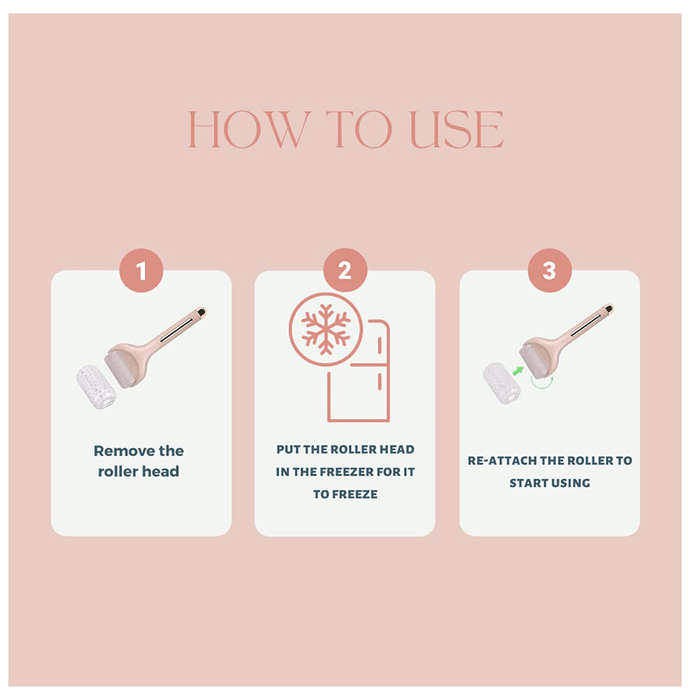 HOW TO USE

1

Remove the roller head

2

PUT THE ROLLER HEAD IN THE FREEZER FOR IT TO FREEZE

3

RE-ATTACH THE ROLLER TO START USING