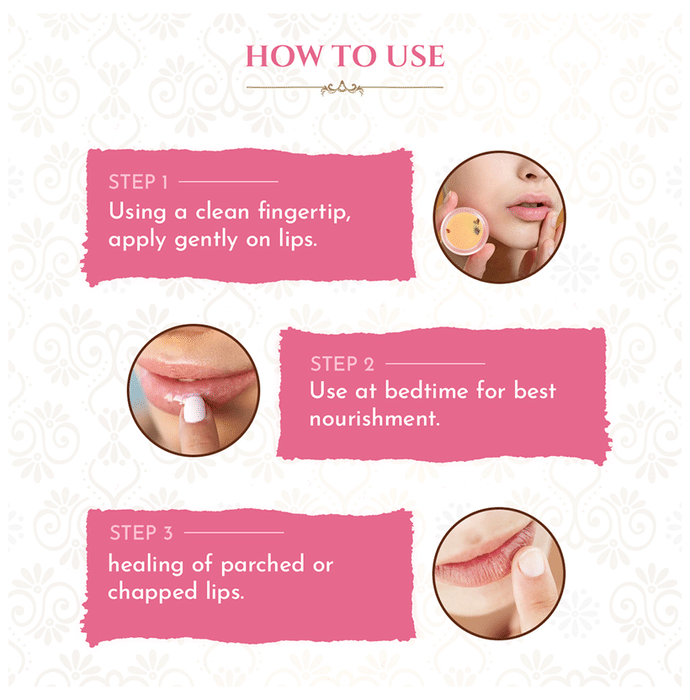 HOW TO USE

STEP 1
Using a clean fingertip, apply gently on lips.

STEP 2
Use at bedtime for best nourishment.

STEP 3
healing of parched or chapped lips.