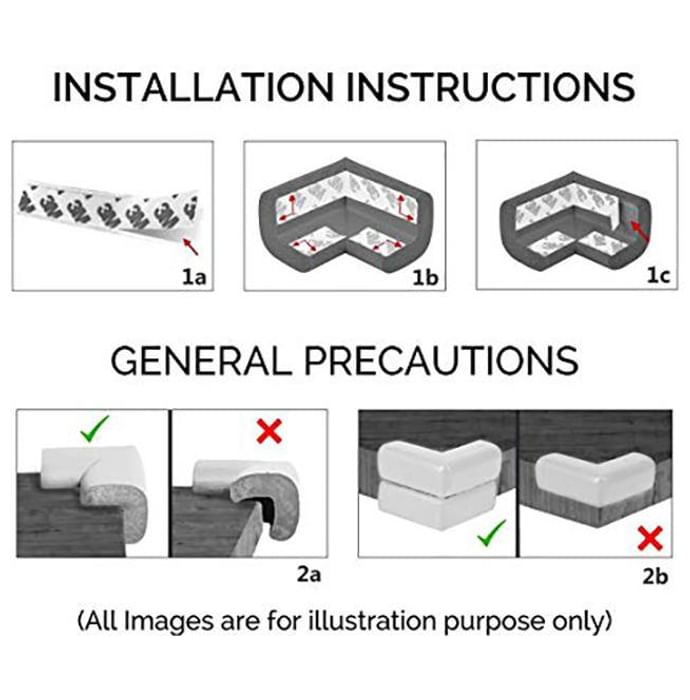 INSTALLATION INSTRUCTIONS

1a

1b

1c

GENERAL PRECAUTIONS

2a

2b

(All Images are for illustration purpose only)