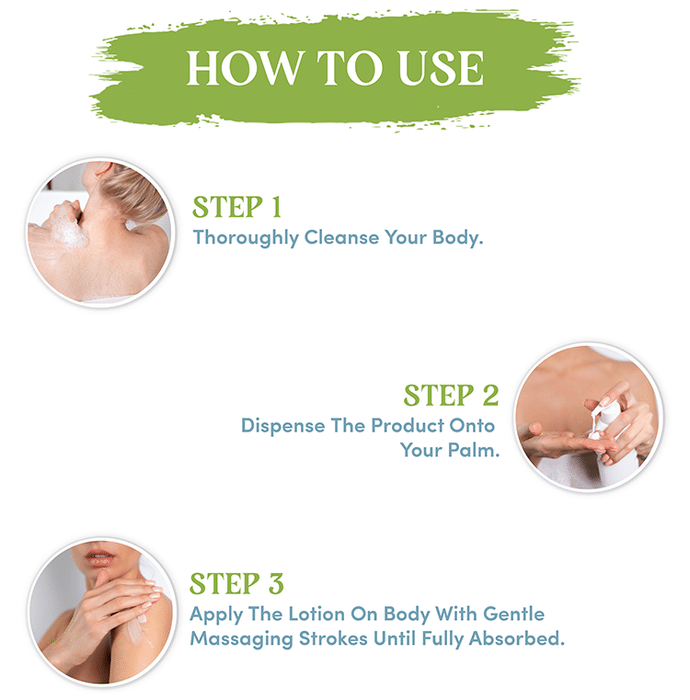 HOW TO USE

STEP 1
Thoroughly Cleanse Your Body.

STEP 2
Dispense The Product Onto Your Palm.

STEP 3
Apply The Lotion On Body With Gentle Massaging Strokes Until Fully Absorbed.