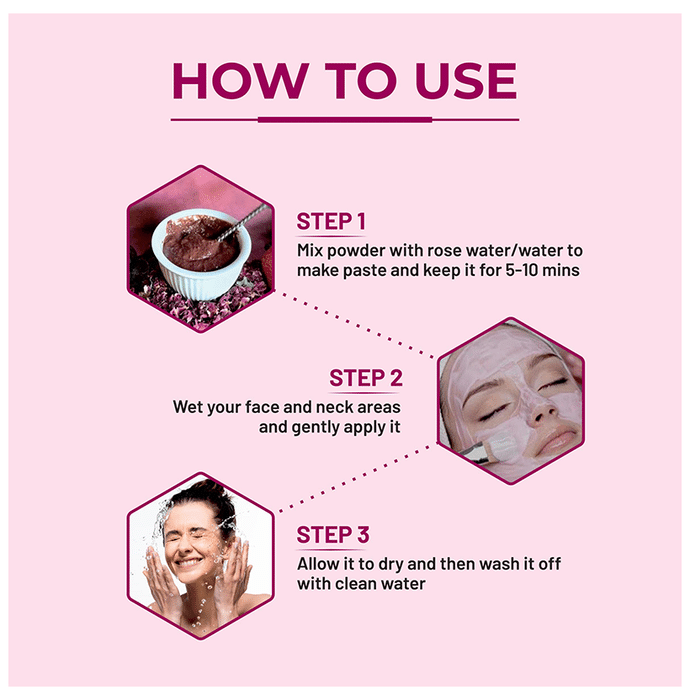 HOW TO USE

STEP 1
Mix powder with rose water/water to make paste and keep it for 5-10 mins

STEP 2
Wet your face and neck areas and gently apply it

STEP 3
Allow it to dry and then wash it off with clean water