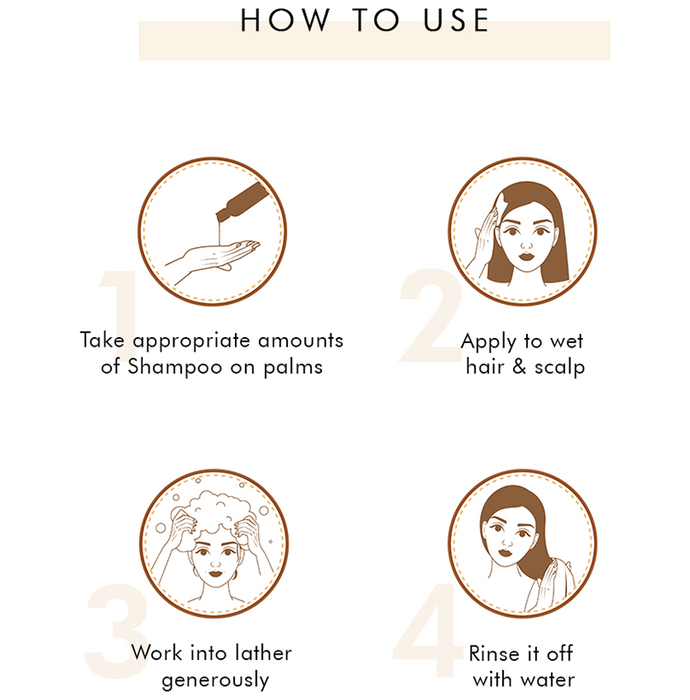 HOW TO USE

1
Take appropriate amounts of Shampoo on palms

2
Apply to wet hair & scalp

3
Work into lather generously

4
Rinse it off with water