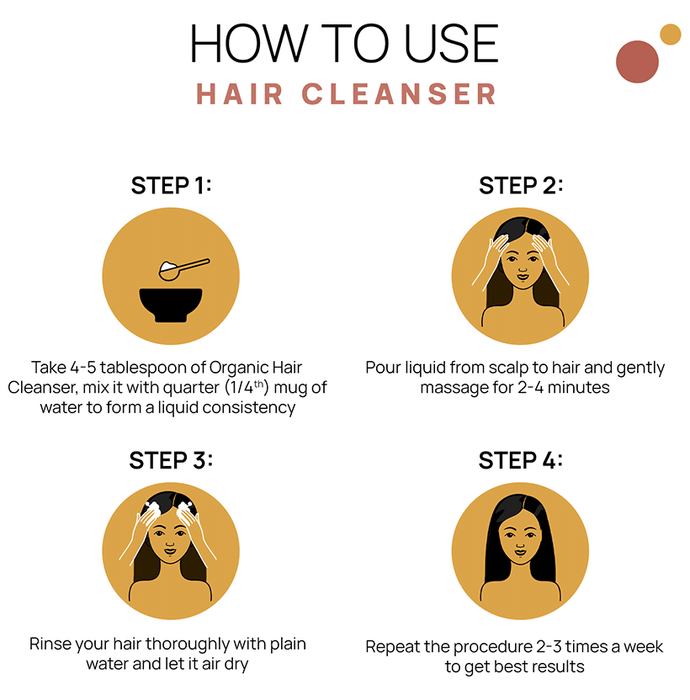 HOW TO USE
HAIR CLEANSER

STEP 1:

Take 4-5 tablespoon of Organic Hair Cleanser, mix it with quarter ($1/4^{th}$) mug of water to form a liquid consistency

STEP 2:

Pour liquid from scalp to hair and gently massage for 2-4 minutes

STEP 3:

Rinse your hair thoroughly with plain water and let it air dry

STEP 4:

Repeat the procedure 2-3 times a week to get best results