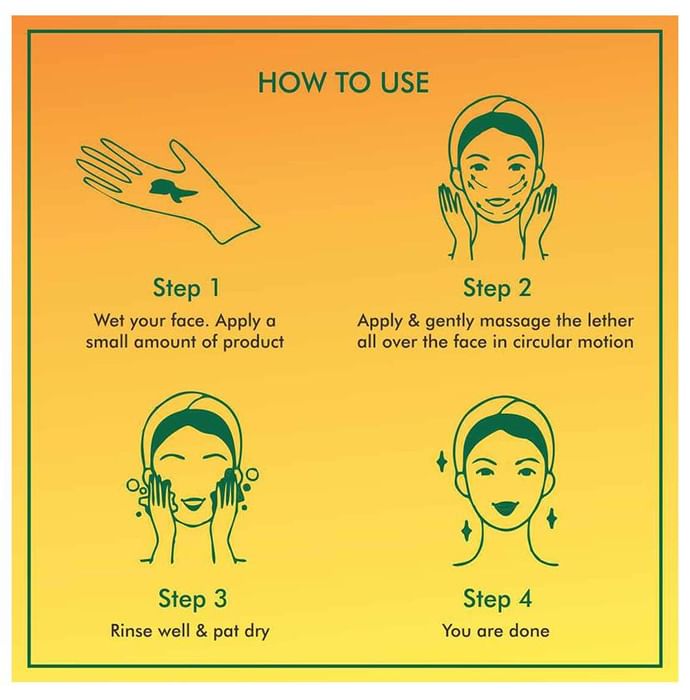 HOW TO USE

Step 1
Wet your face. Apply a small amount of product

Step 2
Apply & gently massage the lether all over the face in circular motion

Step 3
Rinse well & pat dry

Step 4
You are done