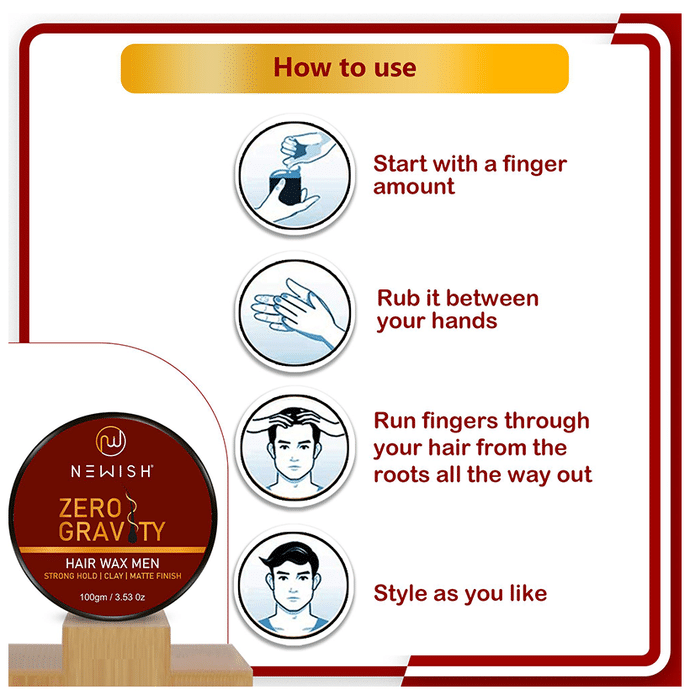 How to use

Start with a finger amount

Rub it between your hands

Run fingers through your hair from the roots all the way out

Style as you like

NEWISH

ZERO GRAVITY

HAIR WAX MEN

STRONG HOLD | CLAY | MATTE FINISH

100gm / 3.53 Oz