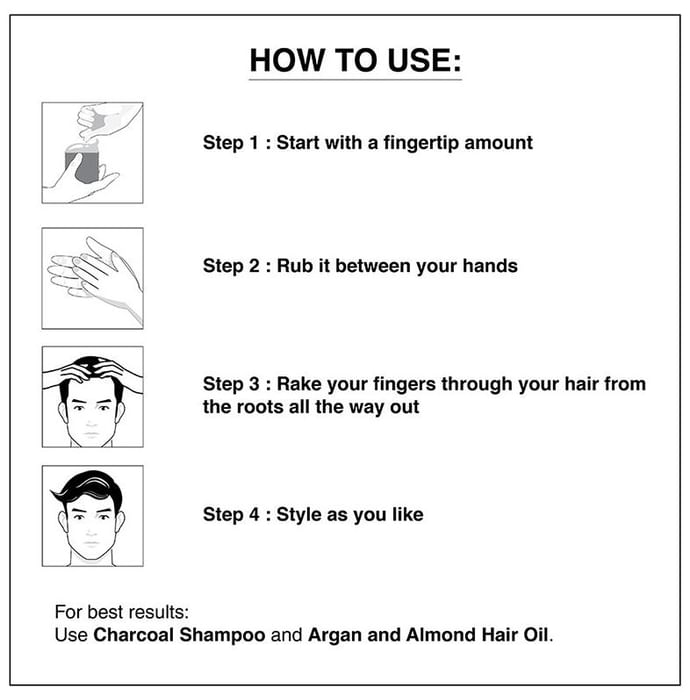 HOW TO USE:

Step 1 : Start with a fingertip amount

Step 2 : Rub it between your hands

Step 3 : Rake your fingers through your hair from the roots all the way out

Step 4 : Style as you like

For best results:
Use Charcoal Shampoo and Argan and Almond Hair Oil.