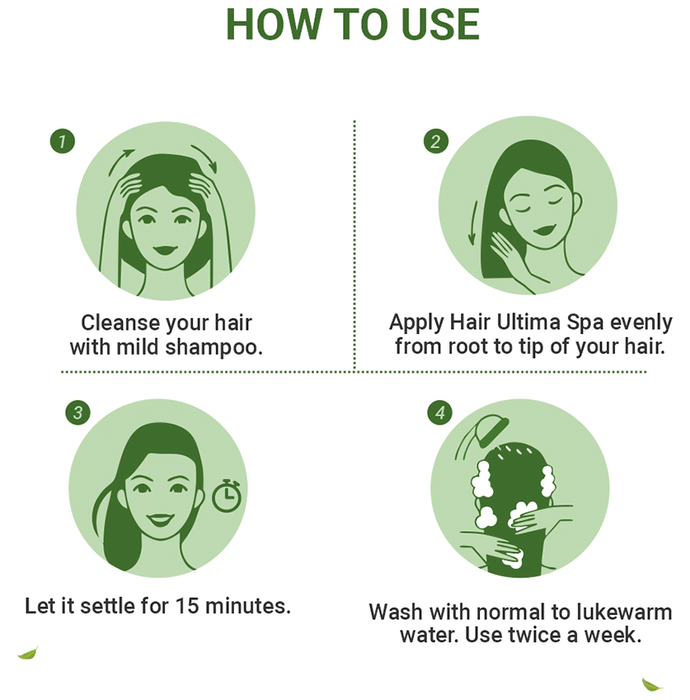 HOW TO USE

1

Cleanse your hair with mild shampoo.

2

Apply Hair Ultima Spa evenly from root to tip of your hair.

3

Let it settle for 15 minutes.

4

Wash with normal to lukewarm water. Use twice a week.