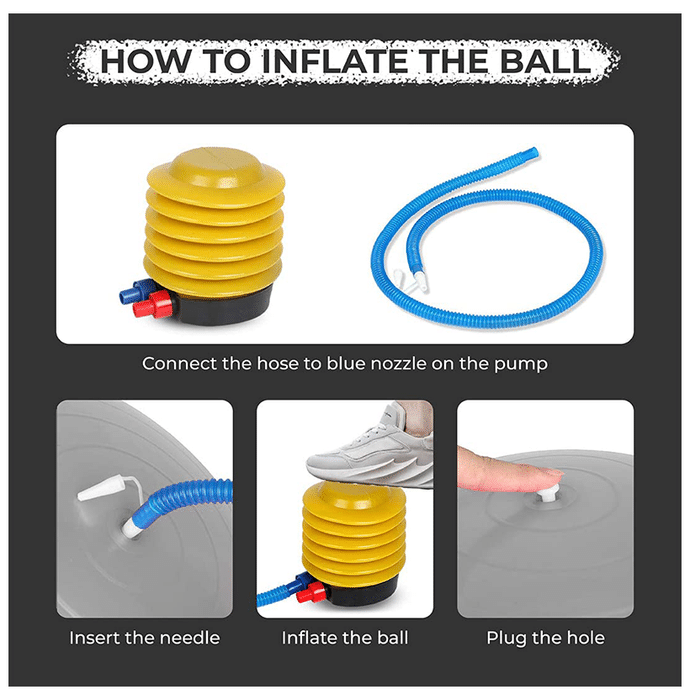 HOW TO INFLATE THE BALL

Connect the hose to blue nozzle on the pump

Insert the needle

Inflate the ball

Plug the hole