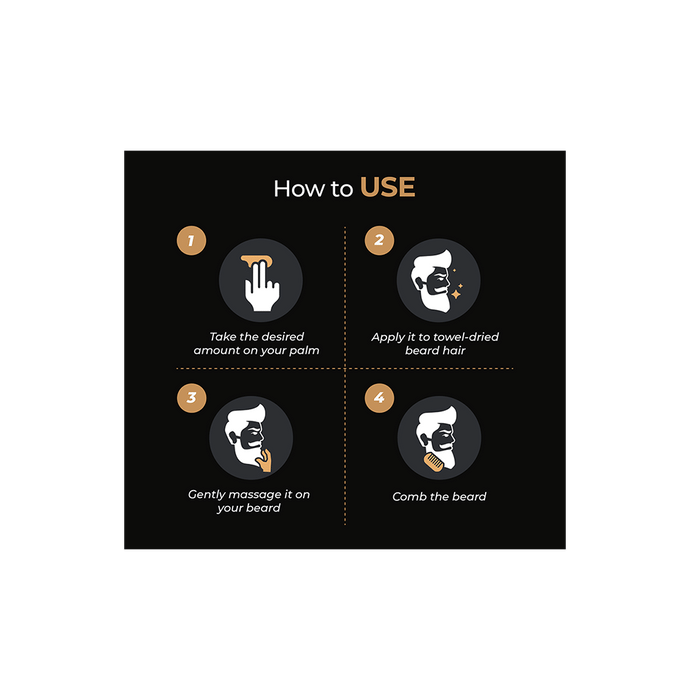 How to USE

1

Take the desired amount on your palm

2

Apply it to towel-dried beard hair

3

Gently massage it on your beard

4

Comb the beard