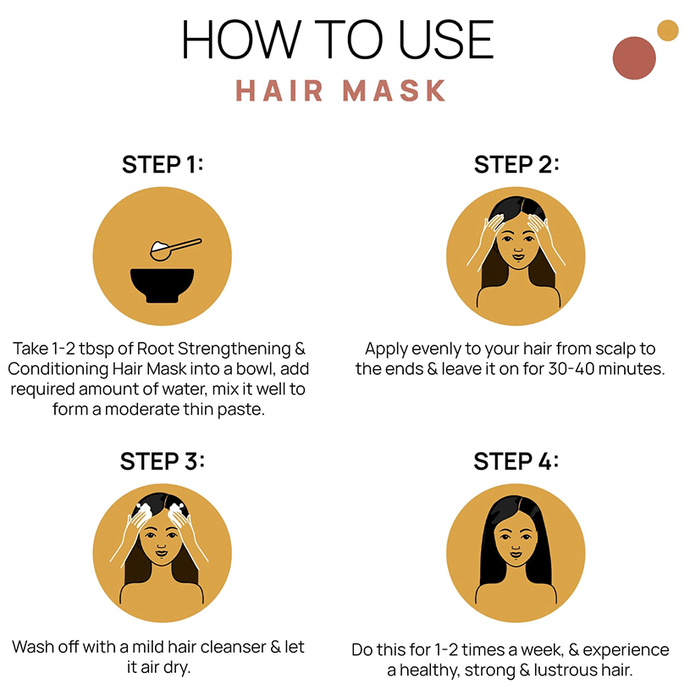 HOW TO USE
HAIR MASK

STEP 1:

Take 1-2 tbsp of Root Strengthening & Conditioning Hair Mask into a bowl, add required amount of water, mix it well to form a moderate thin paste.

STEP 2:

Apply evenly to your hair from scalp to the ends & leave it on for 30-40 minutes.

STEP 3:

Wash off with a mild hair cleanser & let it air dry.

STEP 4:

Do this for 1-2 times a week, & experience a healthy, strong & lustrous hair.