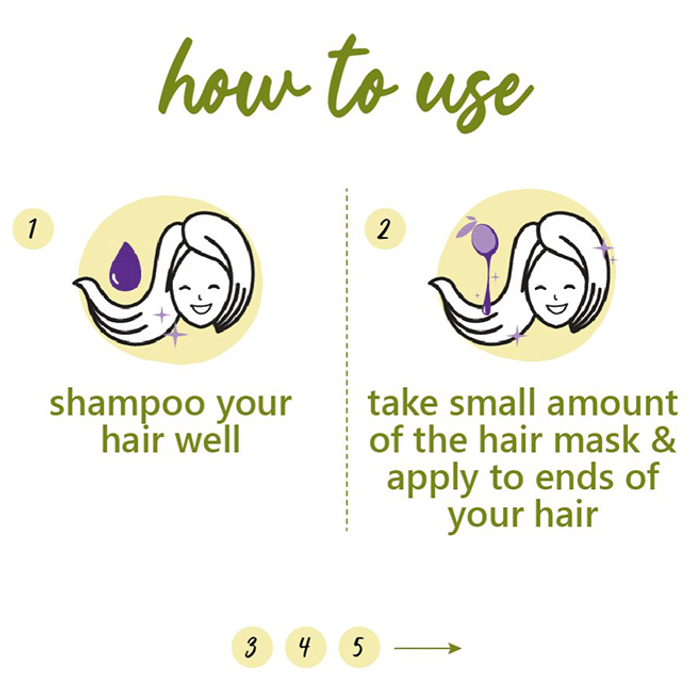 how to use

1

shampoo your hair well

2

take small amount of the hair mask & apply to ends of your hair

3 4 5