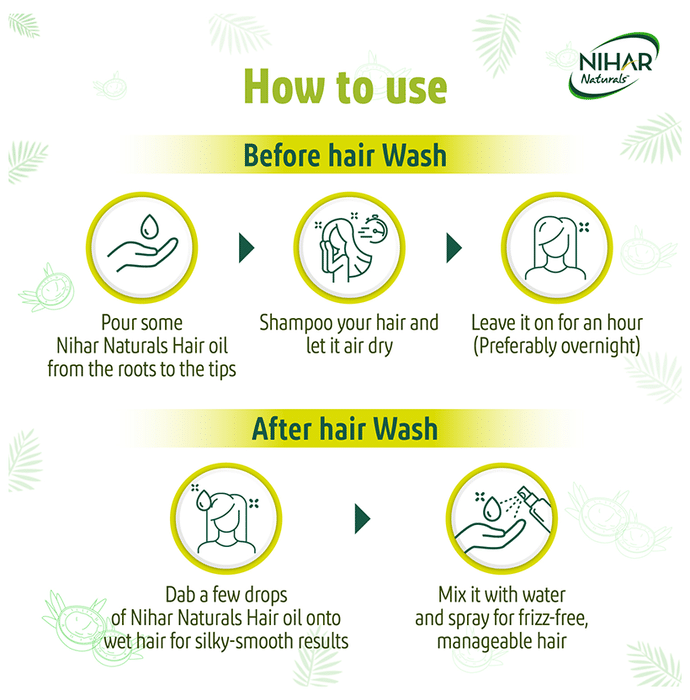 NIHAR Naturals™

How to use

Before hair Wash

Pour some Nihar Naturals Hair oil from the roots to the tips

Shampoo your hair and let it air dry

Leave it on for an hour (Preferably overnight)

After hair Wash

Dab a few drops of Nihar Naturals Hair oil onto wet hair for silky-smooth results

Mix it with water and spray for frizz-free, manageable hair