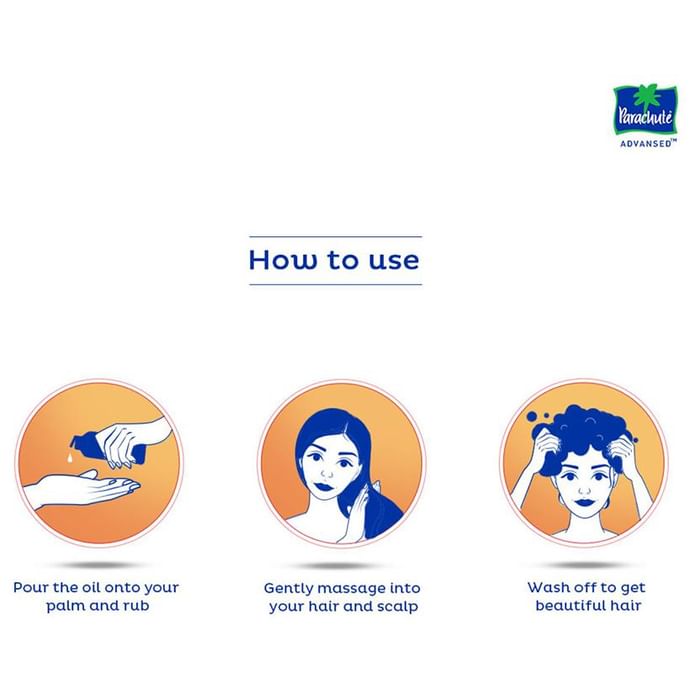 Parachute
ADVANSED™

How to use

Pour the oil onto your palm and rub

Gently massage into your hair and scalp

Wash off to get beautiful hair