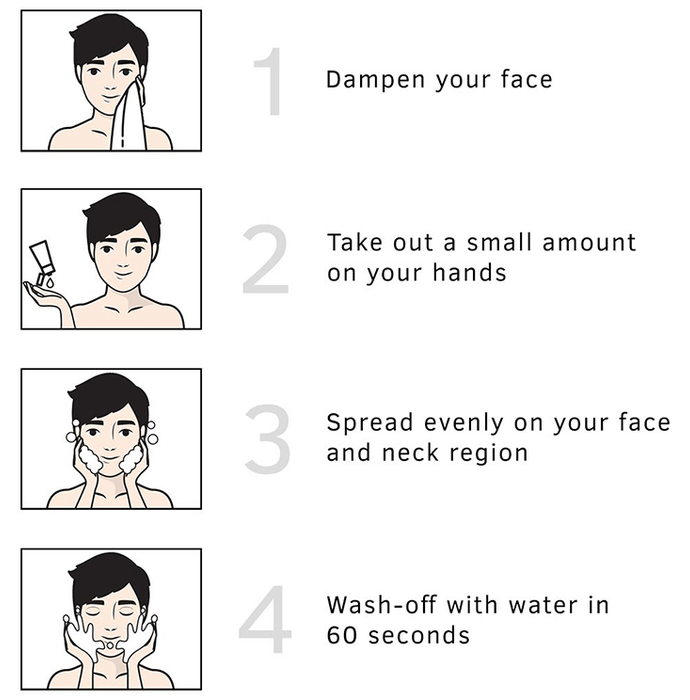 1 Dampen your face

2 Take out a small amount on your hands

3 Spread evenly on your face and neck region

4 Wash-off with water in 60 seconds