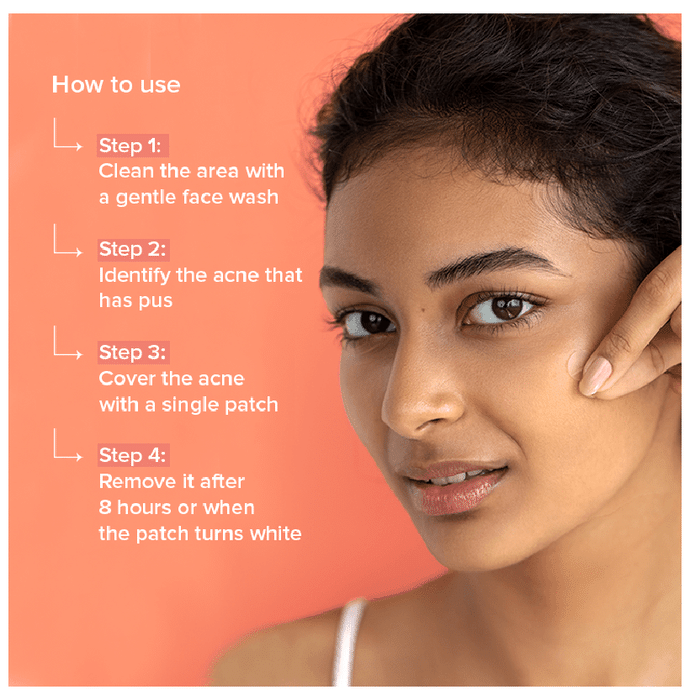 How to use

Step 1:
Clean the area with a gentle face wash

Step 2:
Identify the acne that has pus

Step 3:
Cover the acne with a single patch

Step 4:
Remove it after 8 hours or when the patch turns white