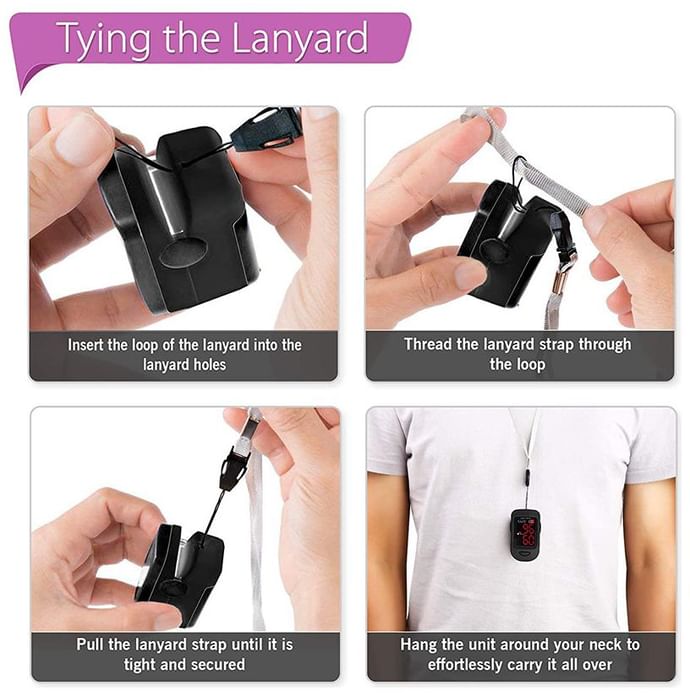 Tying the Lanyard

Insert the loop of the lanyard into the lanyard holes

Thread the lanyard strap through the loop

Pull the lanyard strap until it is tight and secured

Hang the unit around your neck to effortlessly carry it all over