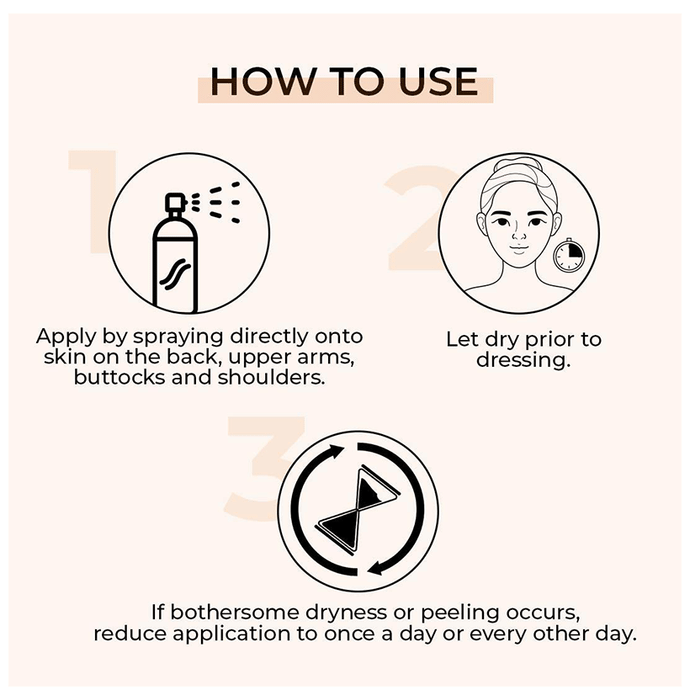 HOW TO USE

1

Apply by spraying directly onto skin on the back, upper arms, buttocks and shoulders.

2

Let dry prior to dressing.

3

If bothersome dryness or peeling occurs, reduce application to once a day or every other day.