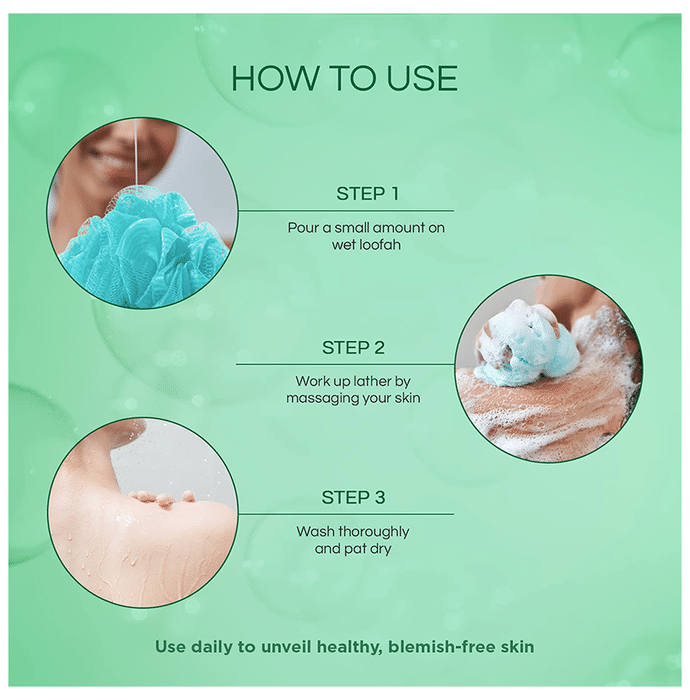 HOW TO USE

STEP 1

Pour a small amount on wet loofah

STEP 2

Work up lather by massaging your skin

STEP 3

Wash thoroughly and pat dry

Use daily to unveil healthy, blemish-free skin