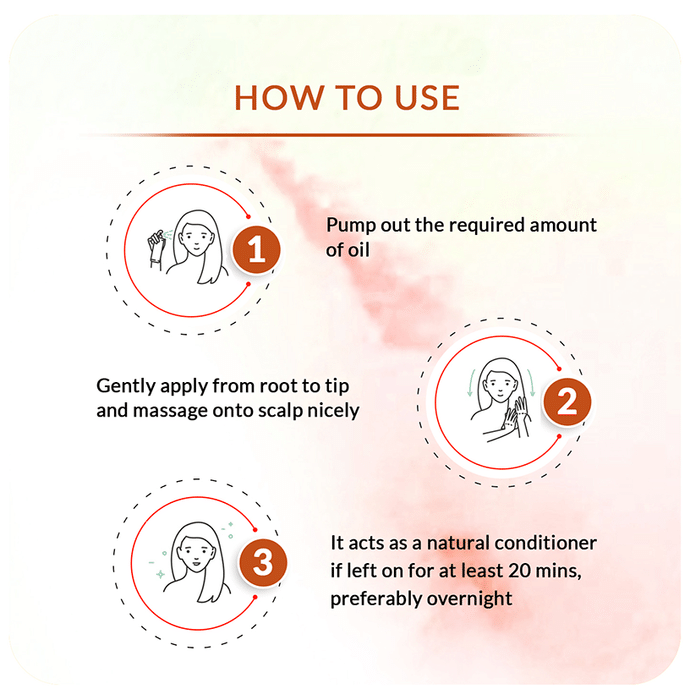 HOW TO USE

1

Pump out the required amount of oil

Gently apply from root to tip and massage onto scalp nicely

2

3

It acts as a natural conditioner if left on for at least 20 mins, preferably overnight