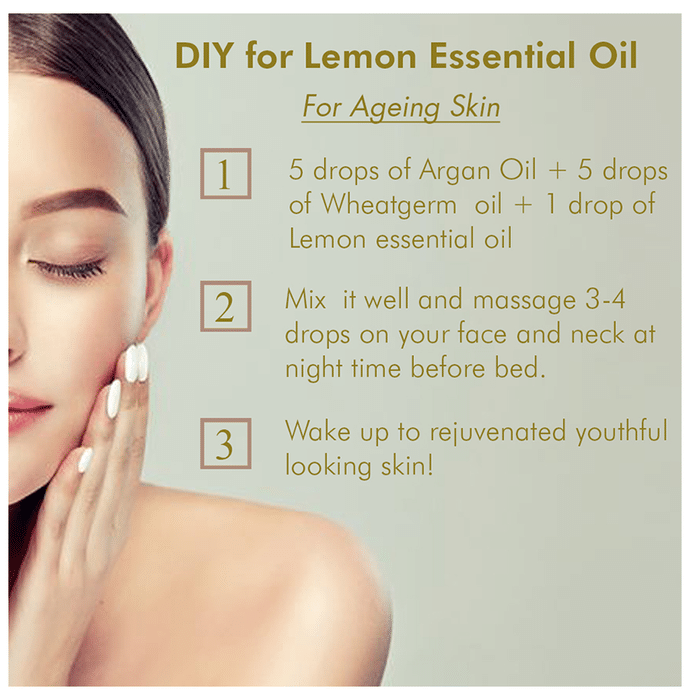 DIY for Lemon Essential Oil

For Ageing Skin

1 5 drops of Argan Oil + 5 drops of Wheatgerm oil + 1 drop of Lemon essential oil

2 Mix it well and massage 3-4 drops on your face and neck at night time before bed.

3 Wake up to rejuvenated youthful looking skin!