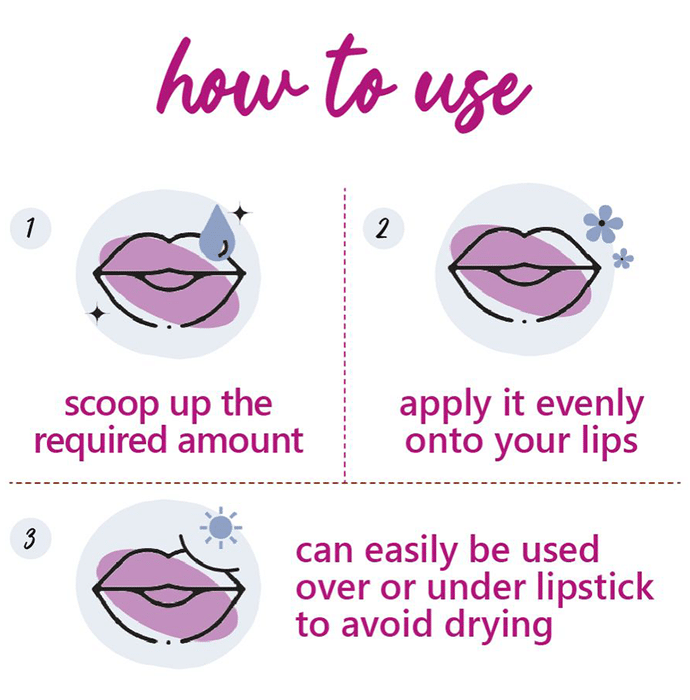 how to use

1

scoop up the required amount

2

apply it evenly onto your lips

3

can easily be used over or under lipstick to avoid drying