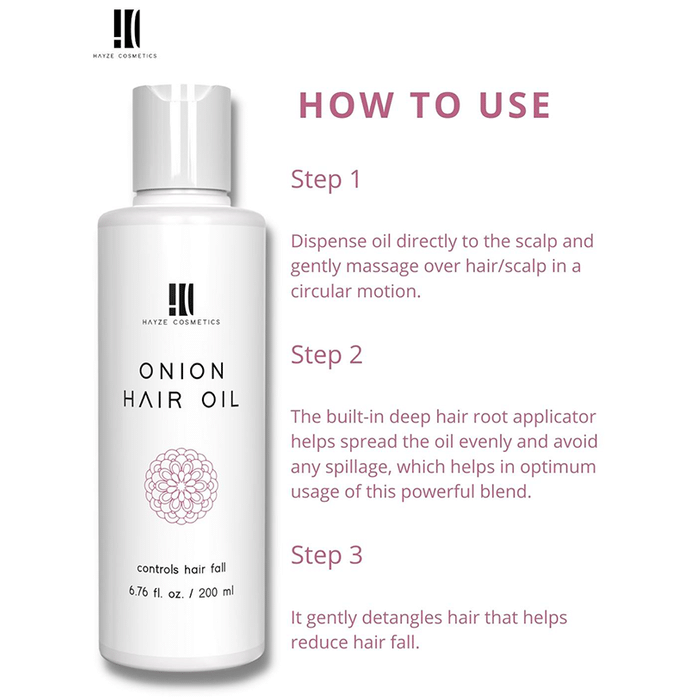 HAYZE COSMETICS

HAYZE COSMETICS

ONION HAIR OIL

controls hair fall

6.76 fl. oz. / 200 ml

HOW TO USE

Step 1

Dispense oil directly to the scalp and gently massage over hair/scalp in a circular motion.

Step 2

The built-in deep hair root applicator helps spread the oil evenly and avoid any spillage, which helps in optimum usage of this powerful blend.

Step 3

It gently detangles hair that helps reduce hair fall.