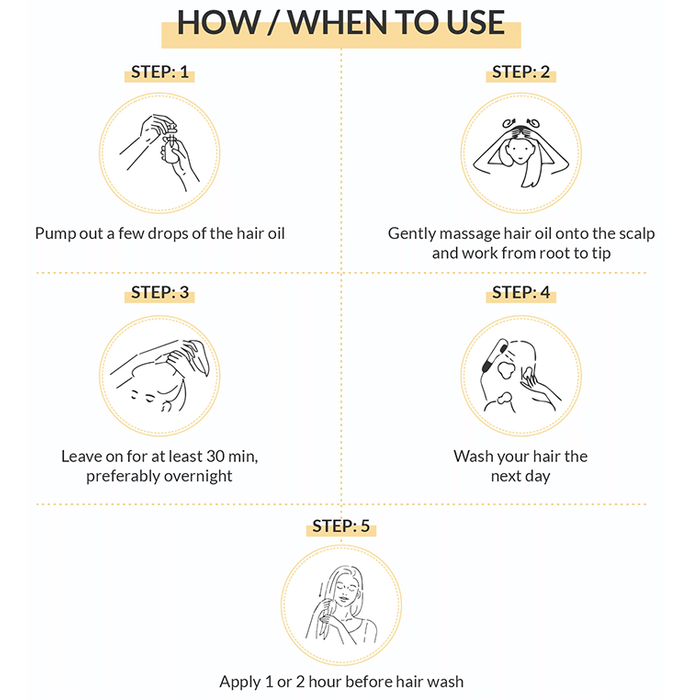 HOW / WHEN TO USE

STEP: 1

Pump out a few drops of the hair oil

STEP: 2

Gently massage hair oil onto the scalp and work from root to tip

STEP: 3

Leave on for at least 30 min, preferably overnight

STEP: 4

Wash your hair the next day

STEP: 5

Apply 1 or 2 hour before hair wash