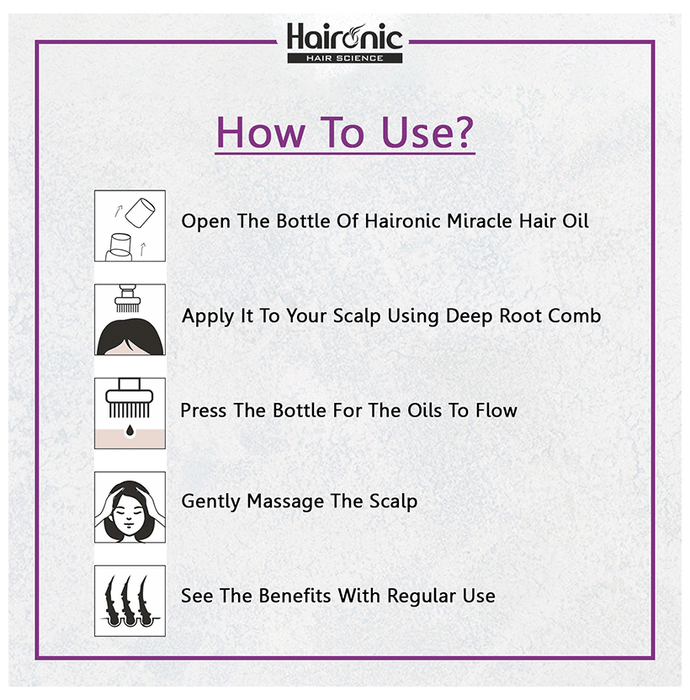 Haironic
HAIR SCIENCE

How To Use?

Open The Bottle Of Haironic Miracle Hair Oil

Apply It To Your Scalp Using Deep Root Comb

Press The Bottle For The Oils To Flow

Gently Massage The Scalp

See The Benefits With Regular Use