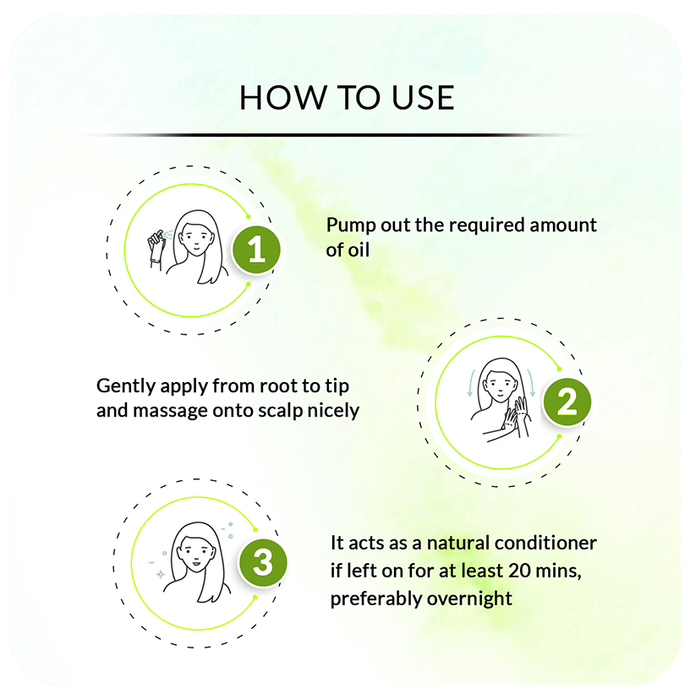 HOW TO USE

1

Pump out the required amount of oil

Gently apply from root to tip and massage onto scalp nicely

2

3

It acts as a natural conditioner if left on for at least 20 mins, preferably overnight