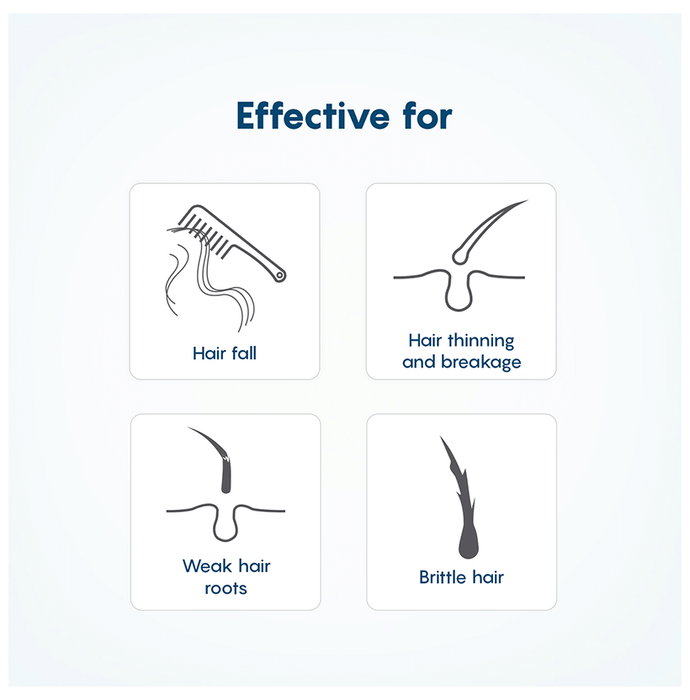 Effective for

Hair fall

Hair thinning and breakage

Weak hair roots

Brittle hair