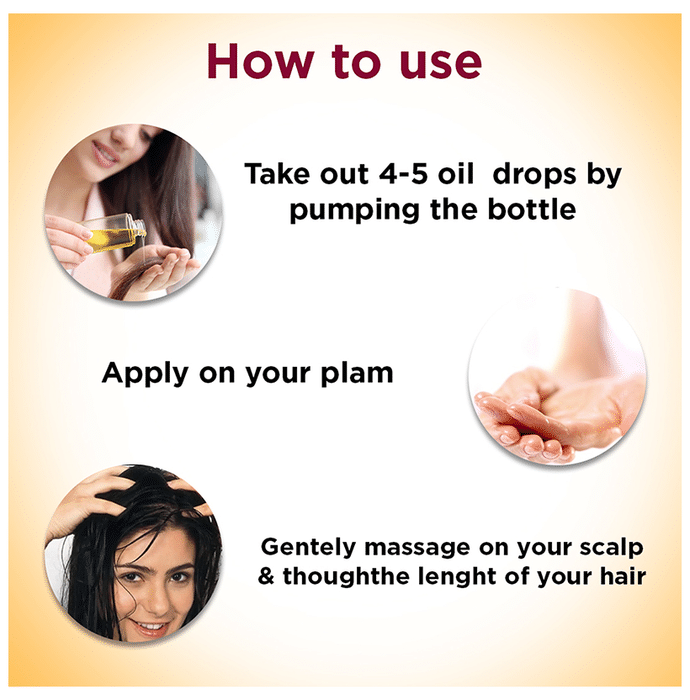 How to use

Take out 4-5 oil drops by pumping the bottle

Apply on your plam

Gentely massage on your scalp & thoughthe lenght of your hair