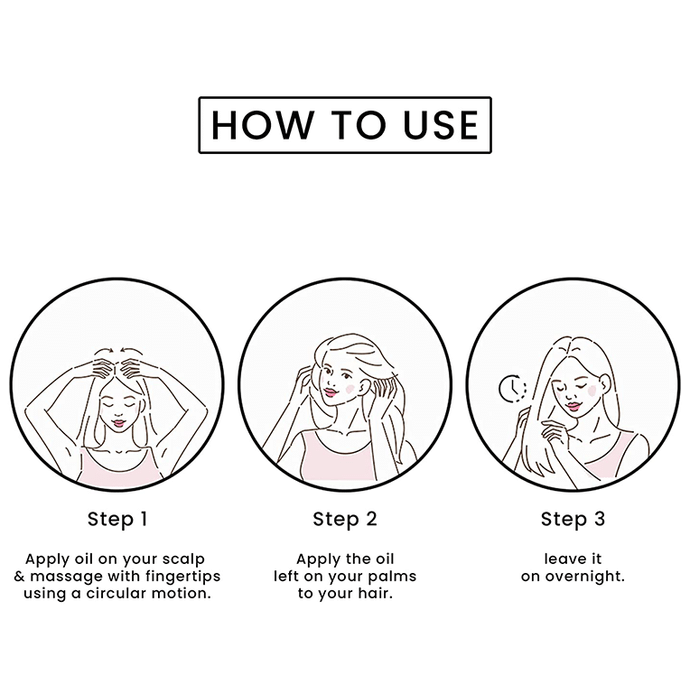 HOW TO USE

Step 1

Apply oil on your scalp & massage with fingertips using a circular motion.

Step 2

Apply the oil left on your palms to your hair.

Step 3

leave it on overnight.