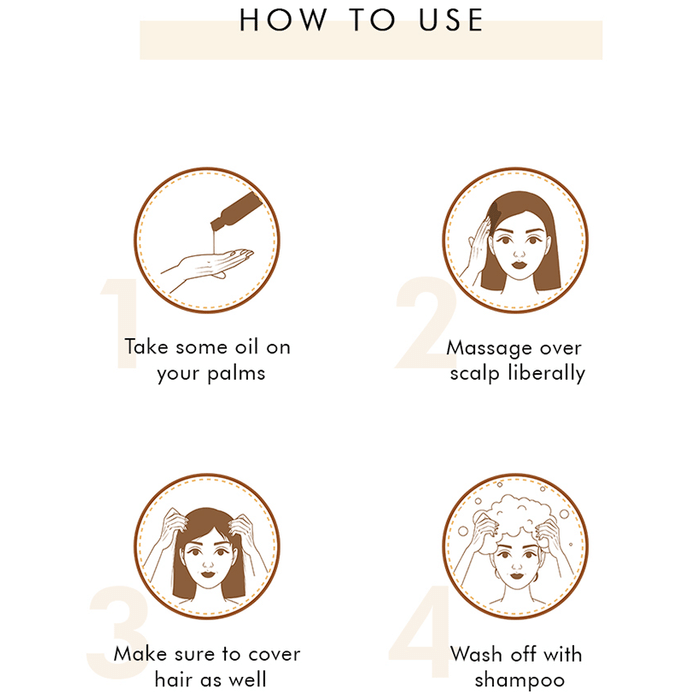 HOW TO USE

1
Take some oil on your palms

2
Massage over scalp liberally

3
Make sure to cover hair as well

4
Wash off with shampoo