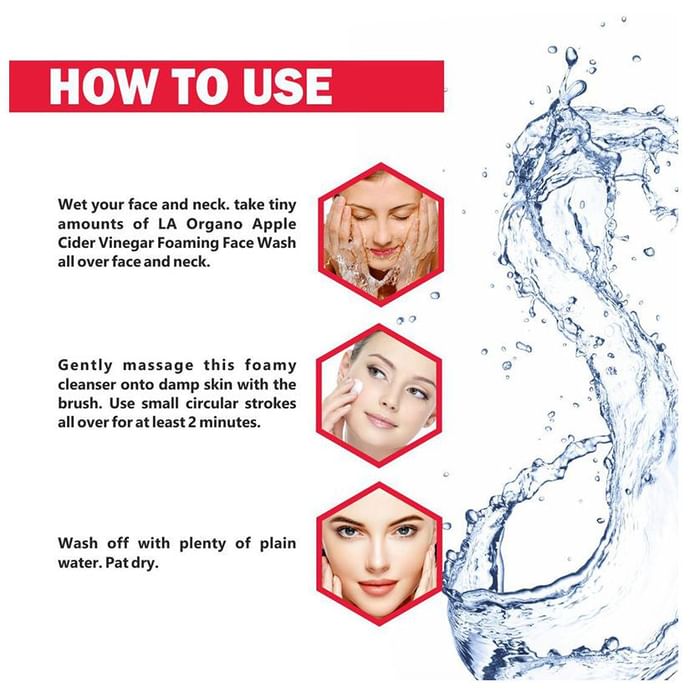 HOW TO USE

Wet your face and neck. take tiny amounts of LA Organo Apple Cider Vinegar Foaming Face Wash all over face and neck.

Gently massage this foamy cleanser onto damp skin with the brush. Use small circular strokes all over for at least 2 minutes.

Wash off with plenty of plain water. Pat dry.