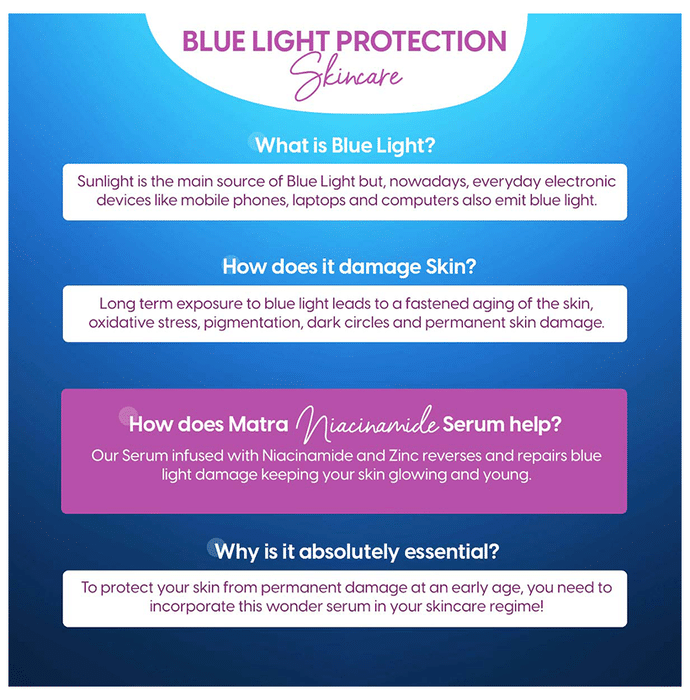 BLUE LIGHT PROTECTION
Skincare

What is Blue Light?

Sunlight is the main source of Blue Light but, nowadays, everyday electronic devices like mobile phones, laptops and computers also emit blue light.

How does it damage Skin?

Long term exposure to blue light leads to a fastened aging of the skin, oxidative stress, pigmentation, dark circles and permanent skin damage.

How does Matra Niacinamide Serum help?

Our Serum infused with Niacinamide and Zinc reverses and repairs blue light damage keeping your skin glowing and young.

Why is it absolutely essential?

To protect your skin from permanent damage at an early age, you need to incorporate this wonder serum in your skincare regime!