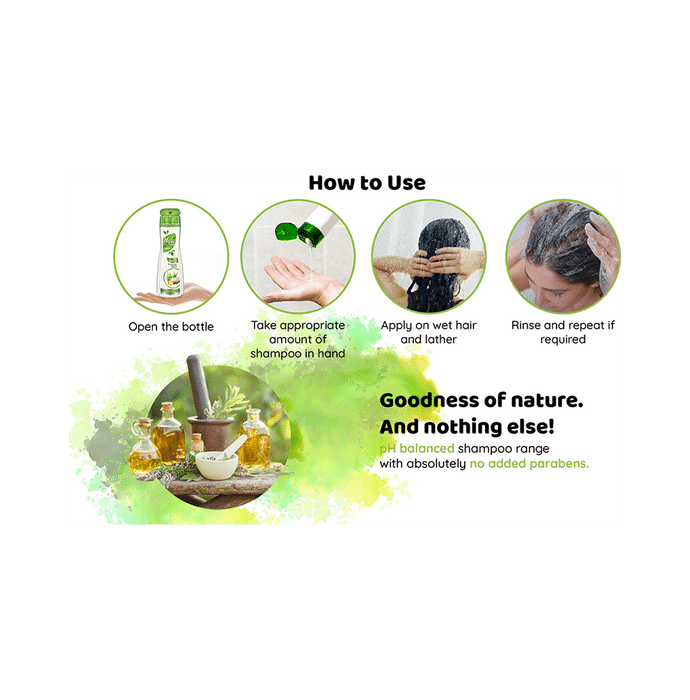 How to Use

Open the bottle

Take appropriate amount of shampoo in hand

Apply on wet hair and lather

Rinse and repeat if required

Goodness of nature. And nothing else!

pH balanced shampoo range with absolutely no added parabens.