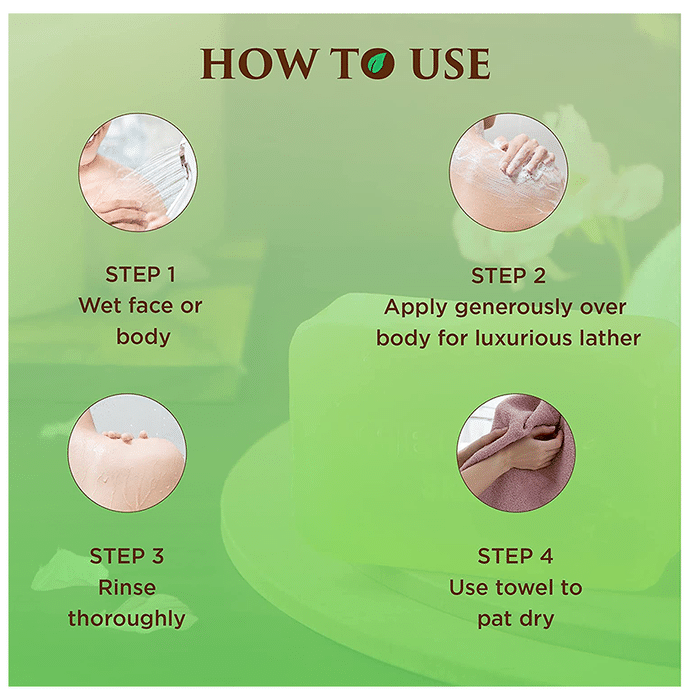 HOW TO USE

STEP 1
Wet face or body

STEP 2
Apply generously over body for luxurious lather

STEP 3
Rinse thoroughly

STEP 4
Use towel to pat dry