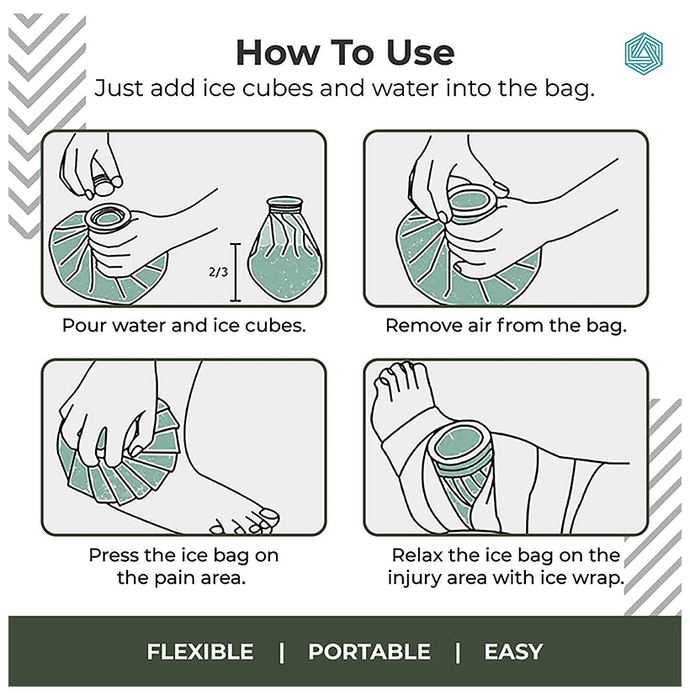 How To Use

Just add ice cubes and water into the bag.

2/3

Pour water and ice cubes.

Remove air from the bag.

Press the ice bag on the pain area.

Relax the ice bag on the injury area with ice wrap.

FLEXIBLE | PORTABLE | EASY