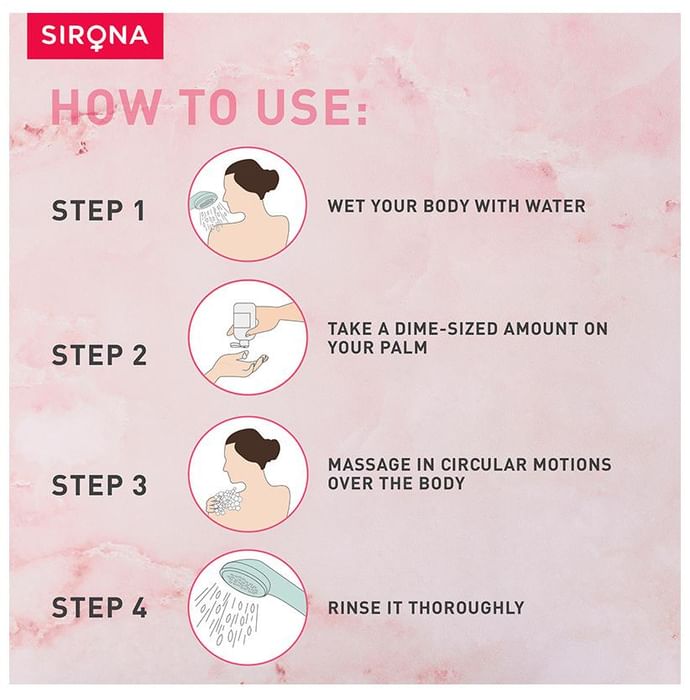 SIRONA

HOW TO USE:

STEP 1

WET YOUR BODY WITH WATER

STEP 2

TAKE A DIME-SIZED AMOUNT ON YOUR PALM

STEP 3

MASSAGE IN CIRCULAR MOTIONS OVER THE BODY

STEP 4

RINSE IT THOROUGHLY