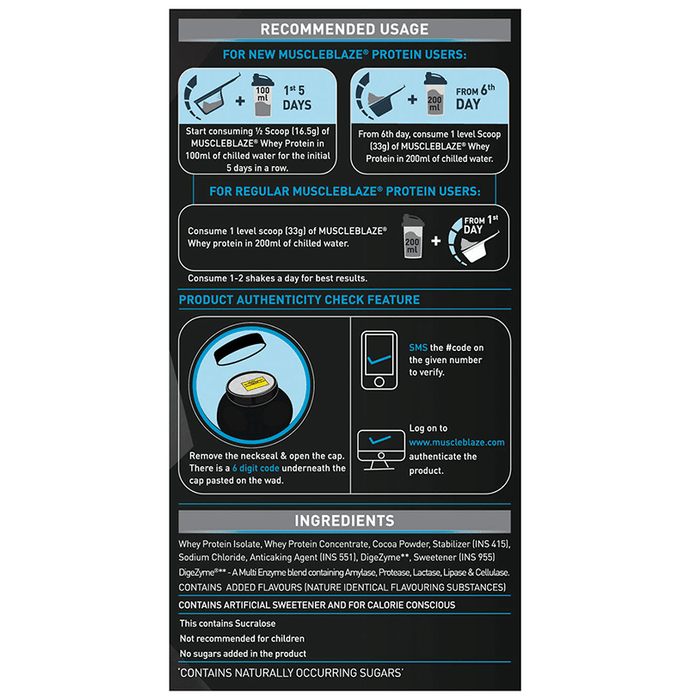 RECOMMENDED USAGE

FOR NEW MUSCLEBLAZE® PROTEIN USERS:

+ 100 ml 1st 5 DAYS

Start consuming ½ Scoop (16.5g) of MUSCLEBLAZE® Whey Protein in 100ml of chilled water for the initial 5 days in a row.

+ 200 ml FROM 6th DAY

From 6th day, consume 1 level Scoop (33g) of MUSCLEBLAZE® Whey Protein in 200ml of chilled water.

FOR REGULAR MUSCLEBLAZE® PROTEIN USERS:

Consume 1 level scoop (33g) of MUSCLEBLAZE® Whey protein in 200ml of chilled water.

200 ml + FROM 1st DAY

Consume 1-2 shakes a day for best results.

PRODUCT AUTHENTICITY CHECK FEATURE

Remove the neckseal & open the cap. There is a 6 digit code underneath the cap pasted on the wad.

SMS the #code on the given number to verify.

Log on to www.muscleblaze.com authenticate the product.

INGREDIENTS

Whey Protein Isolate, Whey Protein Concentrate, Cocoa Powder, Stabilizer (INS 415), Sodium Chloride, Anticaking Agent (INS 551), DigeZyme**, Sweetener (INS 955)
DigeZyme®** - A Multi Enzyme blend containing Amylase, Protease, Lactase, Lipase & Cellulase.
CONTAINS ADDED FLAVOURS (NATURE IDENTICAL FLAVOURING SUBSTANCES)

CONTAINS ARTIFICIAL SWEETENER AND FOR CALORIE CONSCIOUS

This contains Sucralose

Not recommended for children

No sugars added in the product

'CONTAINS NATURALLY OCCURRING SUGARS'