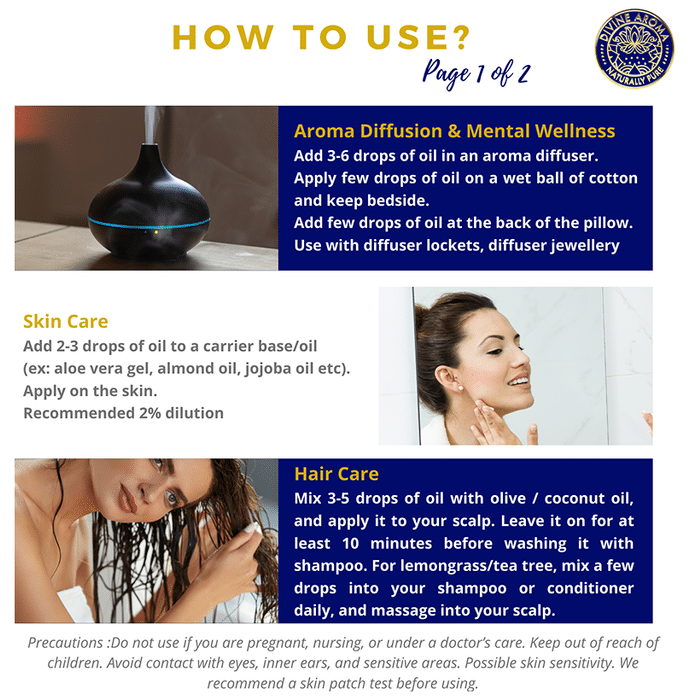 HOW TO USE?

Page 1 of 2

DIVINE AROMA
NATURALLY PURE

Aroma Diffusion & Mental Wellness
Add 3-6 drops of oil in an aroma diffuser.
Apply few drops of oil on a wet ball of cotton and keep bedside.
Add few drops of oil at the back of the pillow.
Use with diffuser lockets, diffuser jewellery

Skin Care
Add 2-3 drops of oil to a carrier base/oil (ex: aloe vera gel, almond oil, jojoba oil etc).
Apply on the skin.
Recommended 2% dilution

Hair Care
Mix 3-5 drops of oil with olive / coconut oil, and apply it to your scalp. Leave it on for at least 10 minutes before washing it with shampoo. For lemongrass/tea tree, mix a few drops into your shampoo or conditioner daily, and massage into your scalp.

Precautions :Do not use if you are pregnant, nursing, or under a doctor's care. Keep out of reach of children. Avoid contact with eyes, inner ears, and sensitive areas. Possible skin sensitivity. We recommend a skin patch test before using.