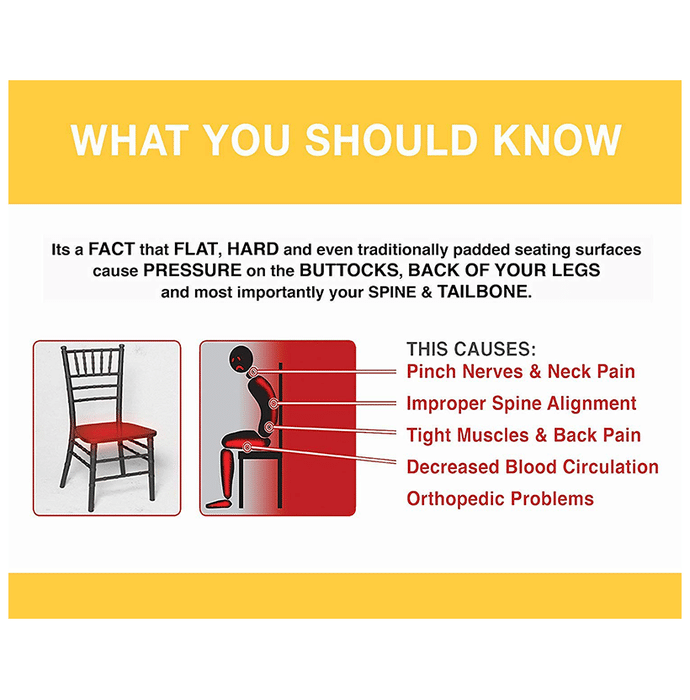 WHAT YOU SHOULD KNOW

Its a FACT that FLAT, HARD and even traditionally padded seating surfaces cause PRESSURE on the BUTTOCKS, BACK OF YOUR LEGS and most importantly your SPINE & TAILBONE.

THIS CAUSES:
Pinch Nerves & Neck Pain
Improper Spine Alignment
Tight Muscles & Back Pain
Decreased Blood Circulation
Orthopedic Problems