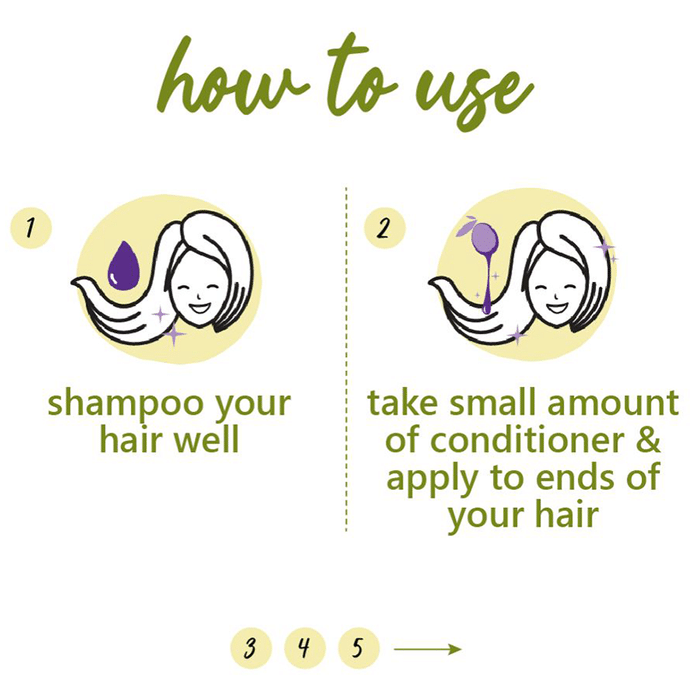 how to use

1

shampoo your hair well

2

take small amount of conditioner & apply to ends of your hair

3 4 5