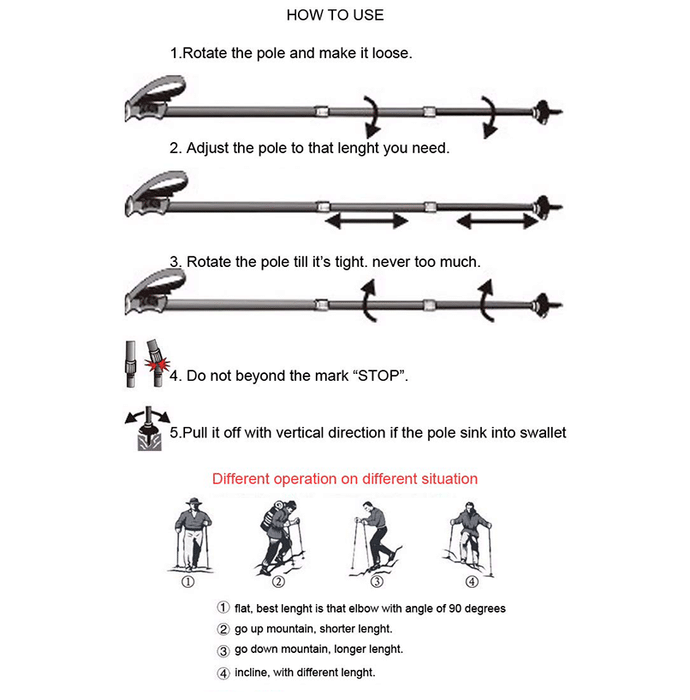 HOW TO USE

1.Rotate the pole and make it loose.

2. Adjust the pole to that lenght you need.

3. Rotate the pole till it's tight. never too much.

4. Do not beyond the mark "STOP".

5.Pull it off with vertical direction if the pole sink into swallet

Different operation on different situation

①

②

③

④

① flat, best lenght is that elbow with angle of 90 degrees

② go up mountain, shorter lenght.

③ go down mountain, longer lenght.

④ incline, with different lenght.